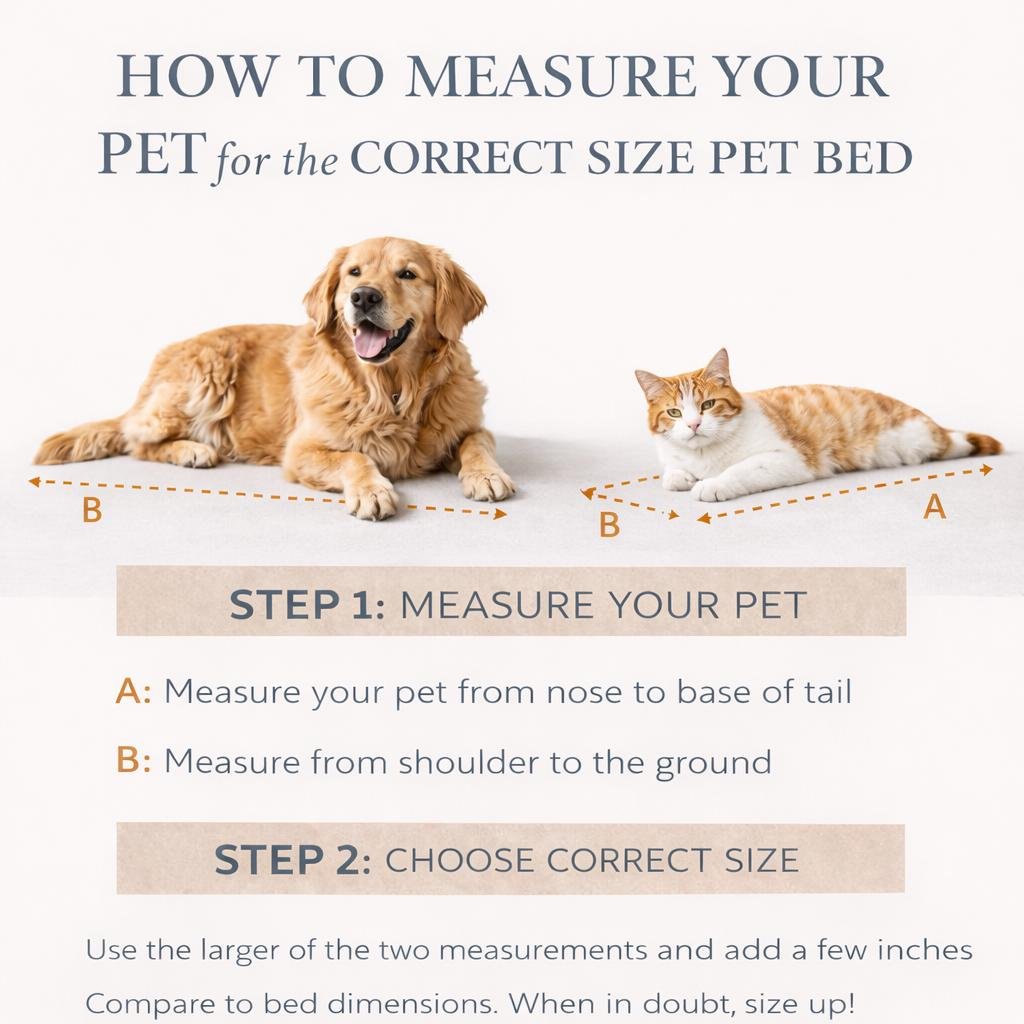 HOW TO MEASURE YOUR PET for the CORRECT SIZE PET BED

B

B

A

STEP 1: MEASURE YOUR PET

A: Measure your pet from nose to base of tail

B: Measure from shoulder to the ground

STEP 2: CHOOSE CORRECT SIZE

Use the larger of the two measurements and add a few inches
Compare to bed dimensions. When in doubt, size up!